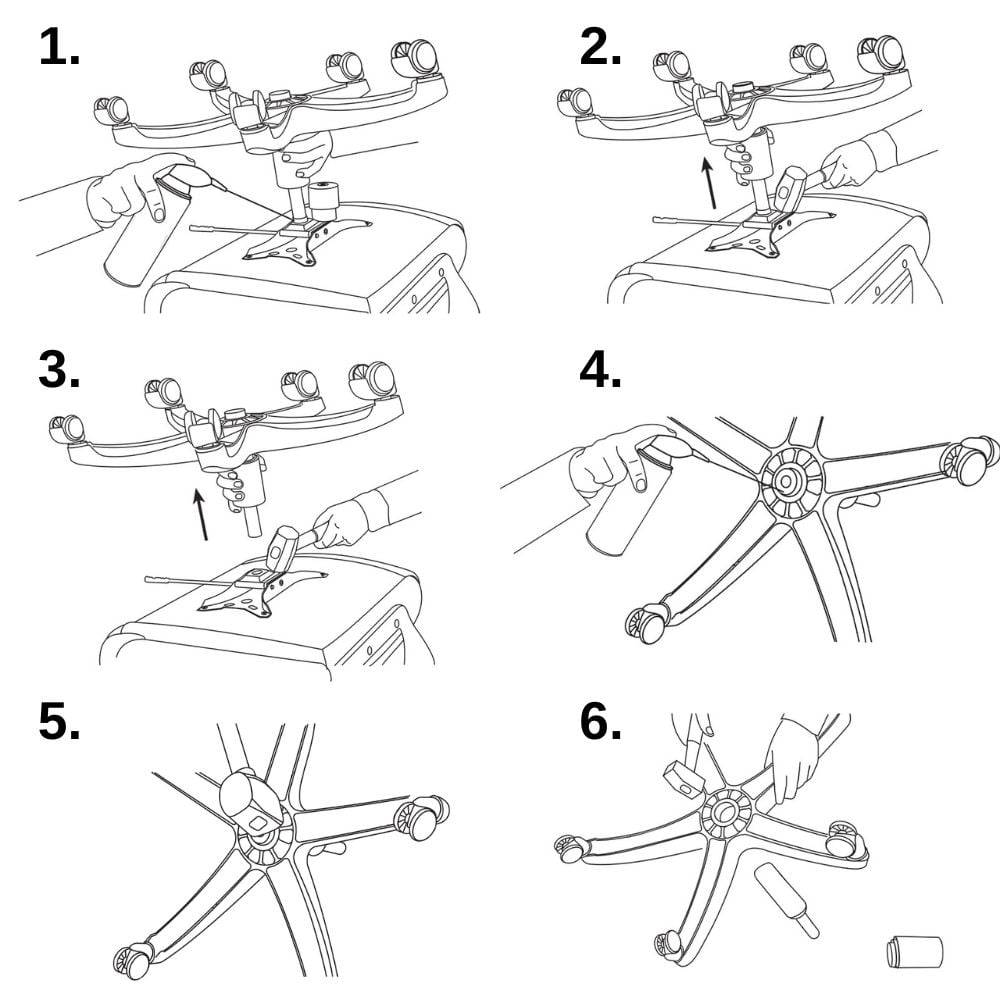 1.

2.

3.

4.

5.

6.