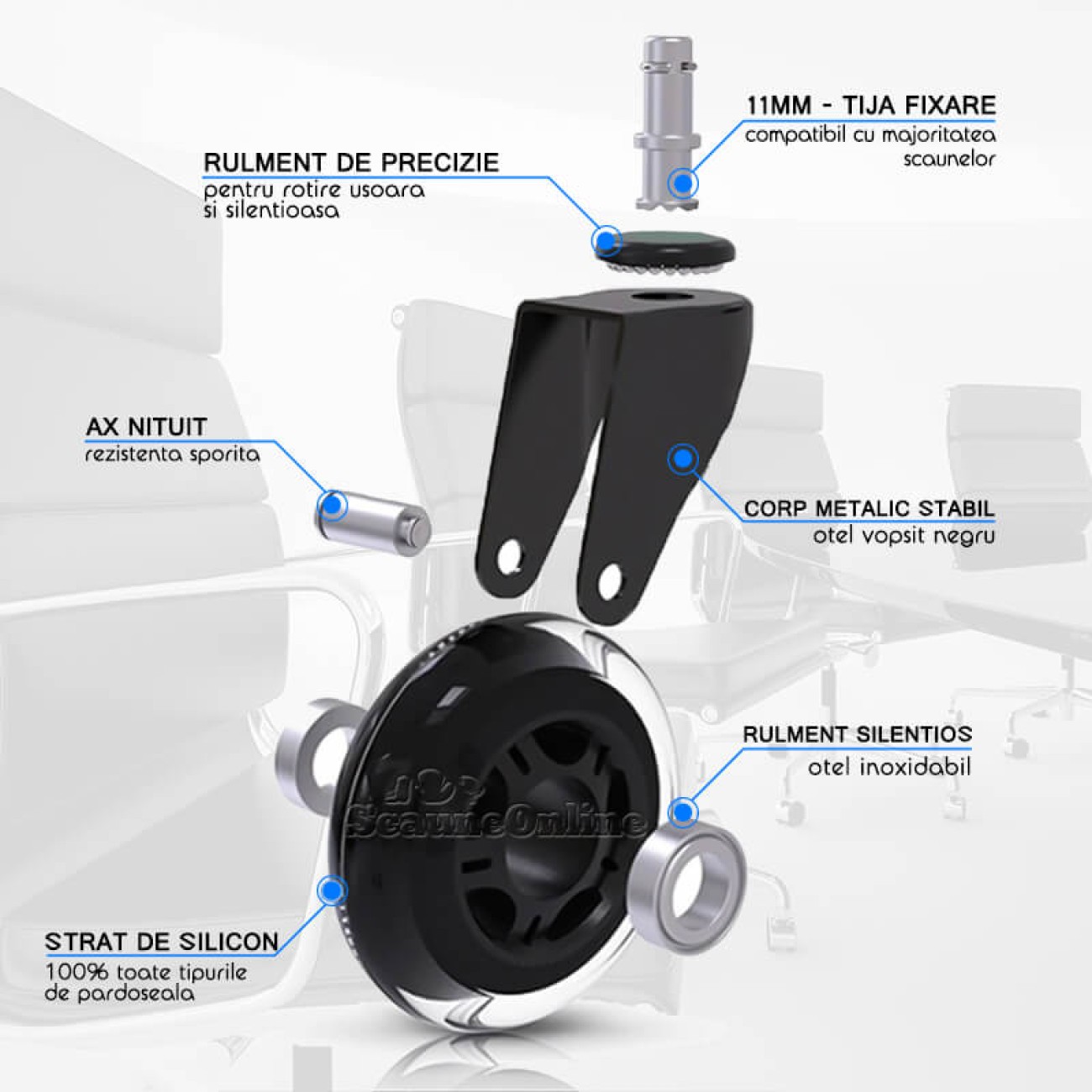 11MM - TIJA FIXARE
compatibil cu majoritatea scaunelor

RULMENT DE PRECIZIE
pentru rotire usoara si silentioasa

AX NITUIT
rezistenta sporita

CORP METALIC STABIL
otel vopsit negru

RULMENT SILENTIOS
otel inoxidabil

ScauneOnline

STRAT DE SILICON
100% toate tipurile de pardoseala